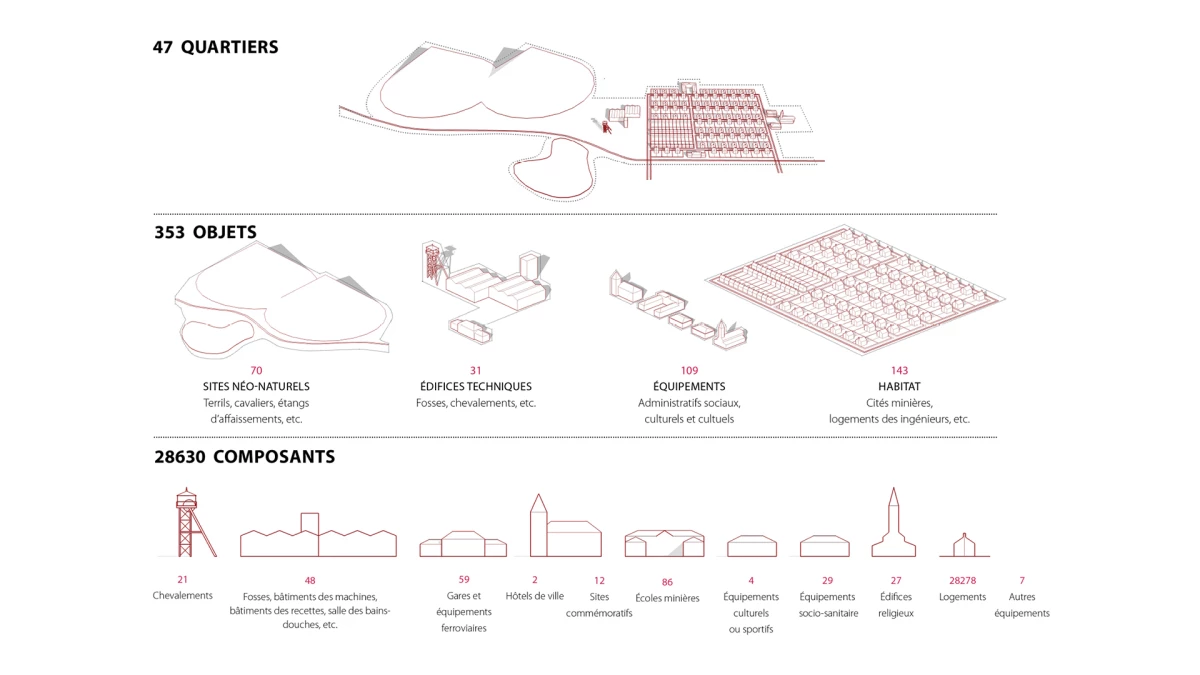 47 QUARTIERS

353 OBJETS

70
SITES NÉO-NATURELS
Terrils, cavaliers, étangs d'affaissements, etc.

31
ÉDIFICES TECHNIQUES
Fosses, chevalements, etc.

109
ÉQUIPEMENTS
Administratifs sociaux, culturels et cultuels

143
HABITAT
Cités minières, logements des ingénieurs, etc.

28630 COMPOSANTS

21
Chevalements

48
Fosses, bâtiments des machines, bâtiments des recettes, salle des bains-douches, etc.

59
Gares et équipements ferroviaires

2
Hôtels de ville

12
Sites commémoratifs

86
Écoles minières

4
Équipements culturels ou sportifs

29
Équipements socio-sanitaire

27
Édifices religieux

28278
Logements

7
Autres équipements